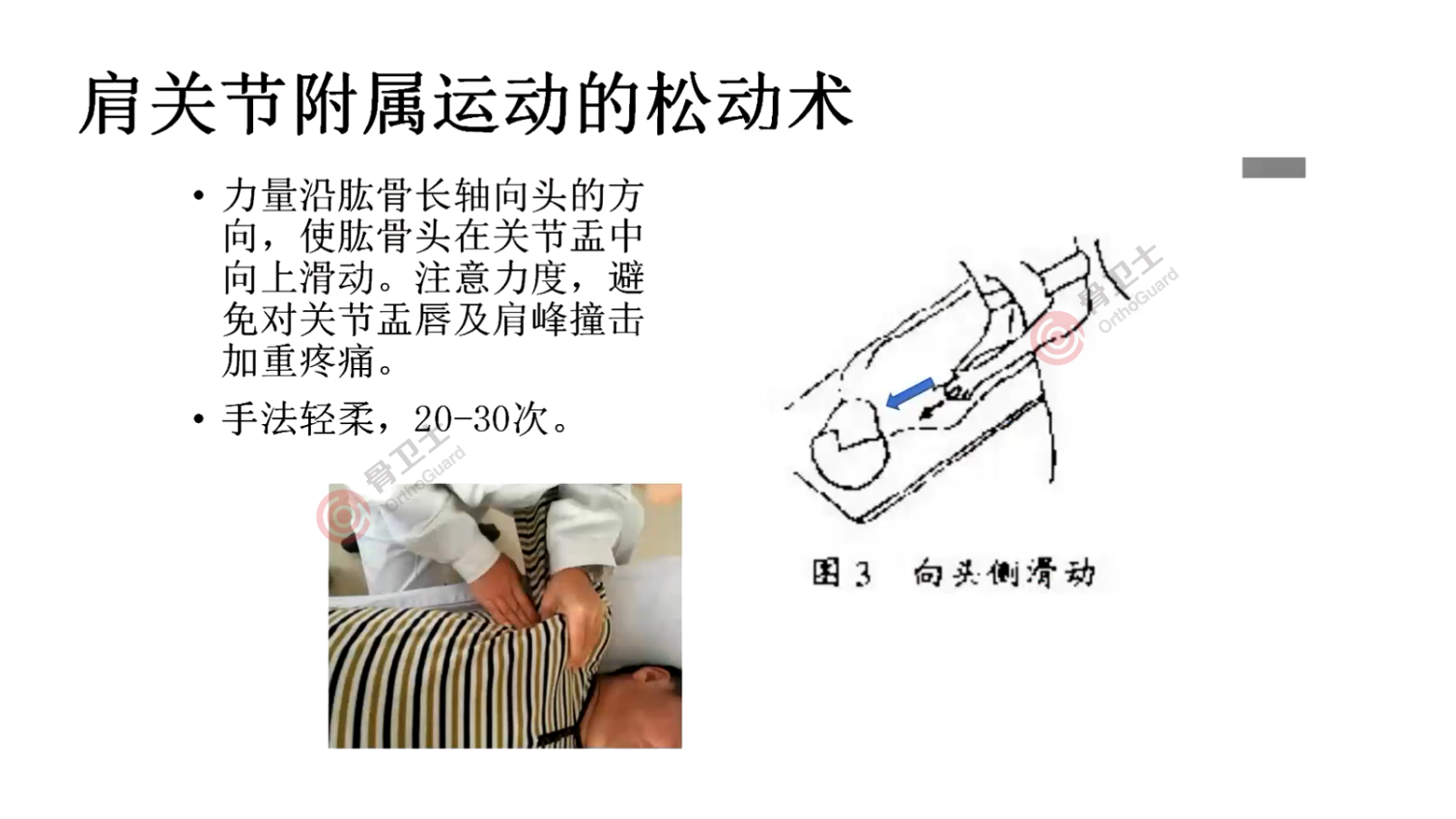 肩关节附属运动的松动术

• 力量沿肱骨长轴向头的方向，使肱骨头在关节盂中向上滑动。注意力度，避免对关节盂唇及肩峰撞击加重疼痛。

• 手法轻柔，20-30次。

骨卫士 OrthoGuard

骨卫士 OrthoGuard

图 3　向头侧滑动